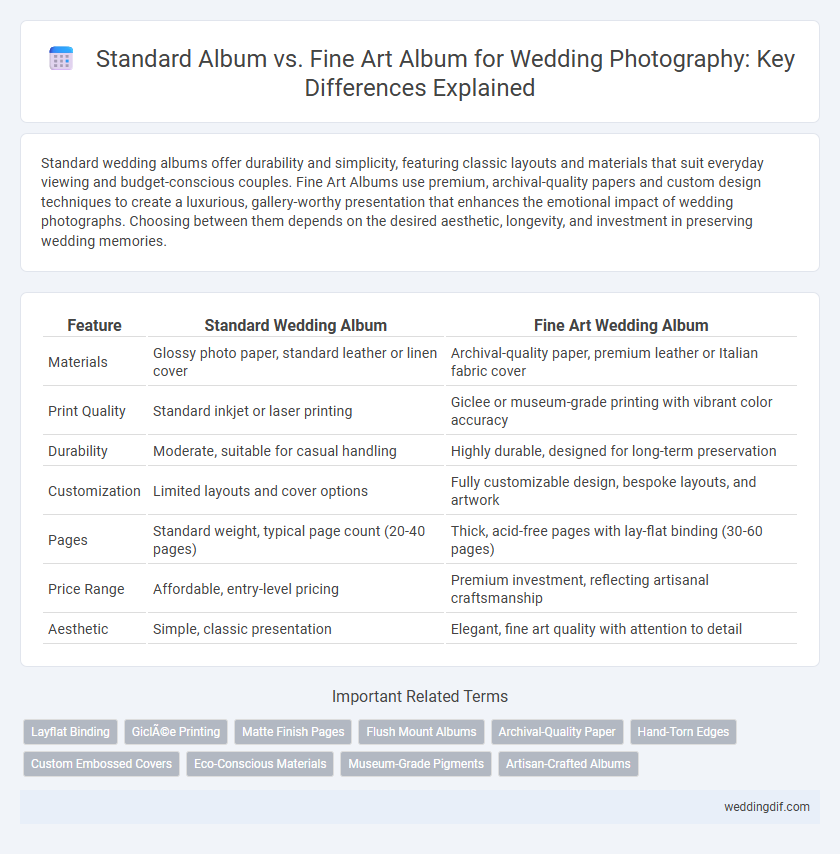 Standard Album vs. Fine Art Album for Wedding Photography: Key Differences Explained

Standard wedding albums offer durability and simplicity, featuring classic layouts and materials that suit everyday viewing and budget-conscious couples. Fine Art Albums use premium, archival-quality papers and custom design techniques to create a luxurious, gallery-worthy presentation that enhances the emotional impact of wedding photographs. Choosing between them depends on the desired aesthetic, longevity, and investment in preserving wedding memories.

| Feature | Standard Wedding Album | Fine Art Wedding Album |
|---|---|---|
| Materials | Glossy photo paper, standard leather or linen cover | Archival-quality paper, premium leather or Italian fabric cover |
| Print Quality | Standard inkjet or laser printing | Giclee or museum-grade printing with vibrant color accuracy |
| Durability | Moderate, suitable for casual handling | Highly durable, designed for long-term preservation |
| Customization | Limited layouts and cover options | Fully customizable design, bespoke layouts, and artwork |
| Pages | Standard weight, typical page count (20-40 pages) | Thick, acid-free pages with lay-flat binding (30-60 pages) |
| Price Range | Affordable, entry-level pricing | Premium investment, reflecting artisanal craftsmanship |
| Aesthetic | Simple, classic presentation | Elegant, fine art quality with attention to detail |

Important Related Terms

Layflat Binding
GiclÃ©e Printing
Matte Finish Pages
Flush Mount Albums
Archival-Quality Paper
Hand-Torn Edges
Custom Embossed Covers
Eco-Conscious Materials
Museum-Grade Pigments
Artisan-Crafted Albums

weddingdif.com