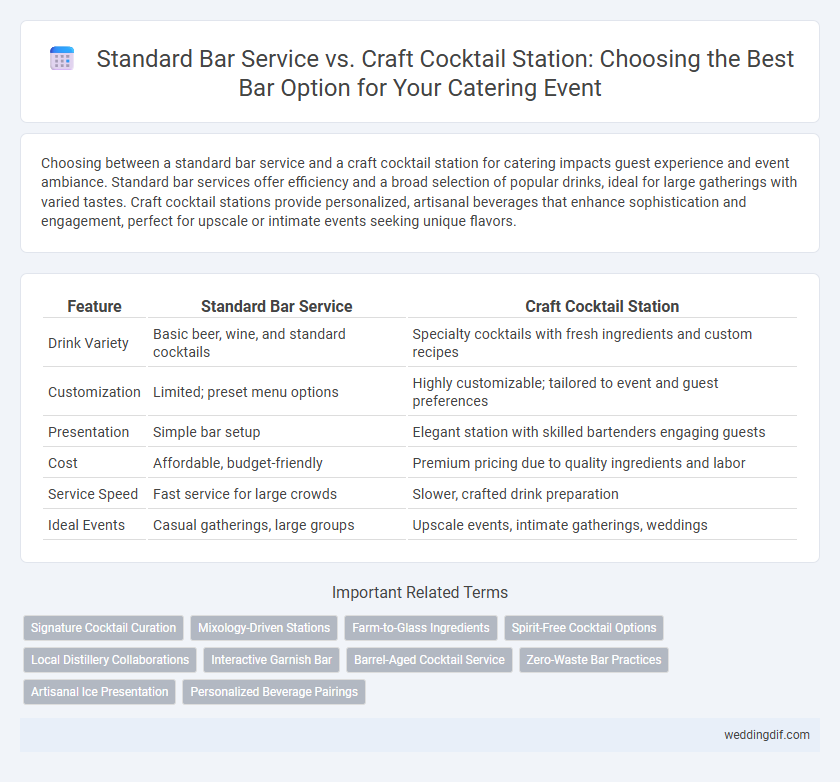 Standard Bar Service vs. Craft Cocktail Station: Choosing the Best Bar Option for Your Catering Event

Choosing between a standard bar service and a craft cocktail station for catering impacts guest experience and event ambiance. Standard bar services offer efficiency and a broad selection of popular drinks, ideal for large gatherings with varied tastes. Craft cocktail stations provide personalized, artisanal beverages that enhance sophistication and engagement, perfect for upscale or intimate events seeking unique flavors.

| Feature | Standard Bar Service | Craft Cocktail Station |
|---|---|---|
| Drink Variety | Basic beer, wine, and standard cocktails | Specialty cocktails with fresh ingredients and custom recipes |
| Customization | Limited; preset menu options | Highly customizable; tailored to event and guest preferences |
| Presentation | Simple bar setup | Elegant station with skilled bartenders engaging guests |
| Cost | Affordable, budget-friendly | Premium pricing due to quality ingredients and labor |
| Service Speed | Fast service for large crowds | Slower, crafted drink preparation |
| Ideal Events | Casual gatherings, large groups | Upscale events, intimate gatherings, weddings |

Important Related Terms

Signature Cocktail Curation
Mixology-Driven Stations
Farm-to-Glass Ingredients
Spirit-Free Cocktail Options
Local Distillery Collaborations
Interactive Garnish Bar
Barrel-Aged Cocktail Service
Zero-Waste Bar Practices
Artisanal Ice Presentation
Personalized Beverage Pairings

weddingdif.com