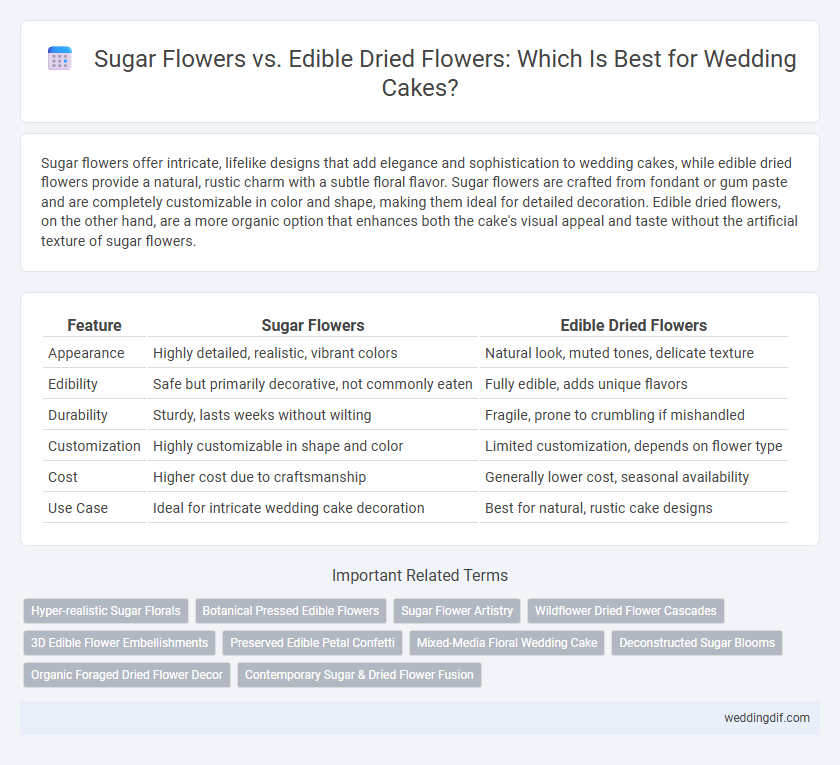 Sugar Flowers vs. Edible Dried Flowers: Which Is Best for Wedding Cakes?

Sugar flowers offer intricate, lifelike designs that add elegance and sophistication to wedding cakes, while edible dried flowers provide a natural, rustic charm with a subtle floral flavor. Sugar flowers are crafted from fondant or gum paste and are completely customizable in color and shape, making them ideal for detailed decoration. Edible dried flowers, on the other hand, are a more organic option that enhances both the cake's visual appeal and taste without the artificial texture of sugar flowers.

| Feature | Sugar Flowers | Edible Dried Flowers |
|---|---|---|
| Appearance | Highly detailed, realistic, vibrant colors | Natural look, muted tones, delicate texture |
| Edibility | Safe but primarily decorative, not commonly eaten | Fully edible, adds unique flavors |
| Durability | Sturdy, lasts weeks without wilting | Fragile, prone to crumbling if mishandled |
| Customization | Highly customizable in shape and color | Limited customization, depends on flower type |
| Cost | Higher cost due to craftsmanship | Generally lower cost, seasonal availability |
| Use Case | Ideal for intricate wedding cake decoration | Best for natural, rustic cake designs |

Important Related Terms

Hyper-realistic Sugar Florals
Botanical Pressed Edible Flowers
Sugar Flower Artistry
Wildflower Dried Flower Cascades
3D Edible Flower Embellishments
Preserved Edible Petal Confetti
Mixed-Media Floral Wedding Cake
Deconstructed Sugar Blooms
Organic Foraged Dried Flower Decor
Contemporary Sugar & Dried Flower Fusion

weddingdif.com