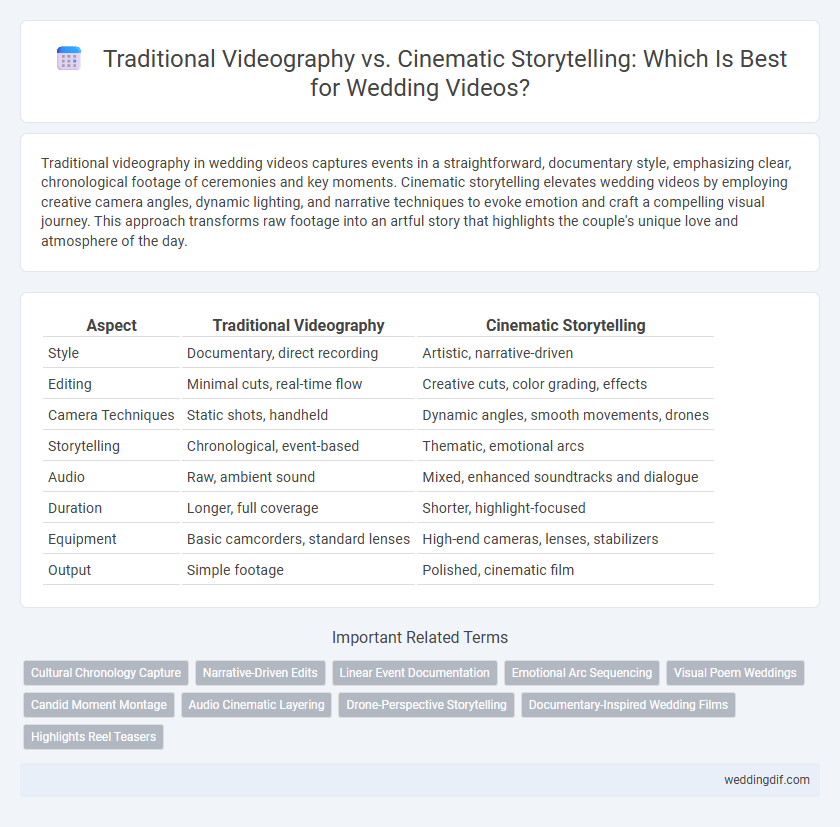 Traditional Videography vs. Cinematic Storytelling: Which Is Best for Wedding Videos?

Traditional videography in wedding videos captures events in a straightforward, documentary style, emphasizing clear, chronological footage of ceremonies and key moments. Cinematic storytelling elevates wedding videos by employing creative camera angles, dynamic lighting, and narrative techniques to evoke emotion and craft a compelling visual journey. This approach transforms raw footage into an artful story that highlights the couple's unique love and atmosphere of the day.

| Aspect | Traditional Videography | Cinematic Storytelling |
|---|---|---|
| Style | Documentary, direct recording | Artistic, narrative-driven |
| Editing | Minimal cuts, real-time flow | Creative cuts, color grading, effects |
| Camera Techniques | Static shots, handheld | Dynamic angles, smooth movements, drones |
| Storytelling | Chronological, event-based | Thematic, emotional arcs |
| Audio | Raw, ambient sound | Mixed, enhanced soundtracks and dialogue |
| Duration | Longer, full coverage | Shorter, highlight-focused |
| Equipment | Basic camcorders, standard lenses | High-end cameras, lenses, stabilizers |
| Output | Simple footage | Polished, cinematic film |

Important Related Terms

Cultural Chronology Capture
Narrative-Driven Edits
Linear Event Documentation
Emotional Arc Sequencing
Visual Poem Weddings
Candid Moment Montage
Audio Cinematic Layering
Drone-Perspective Storytelling
Documentary-Inspired Wedding Films
Highlights Reel Teasers

weddingdif.com