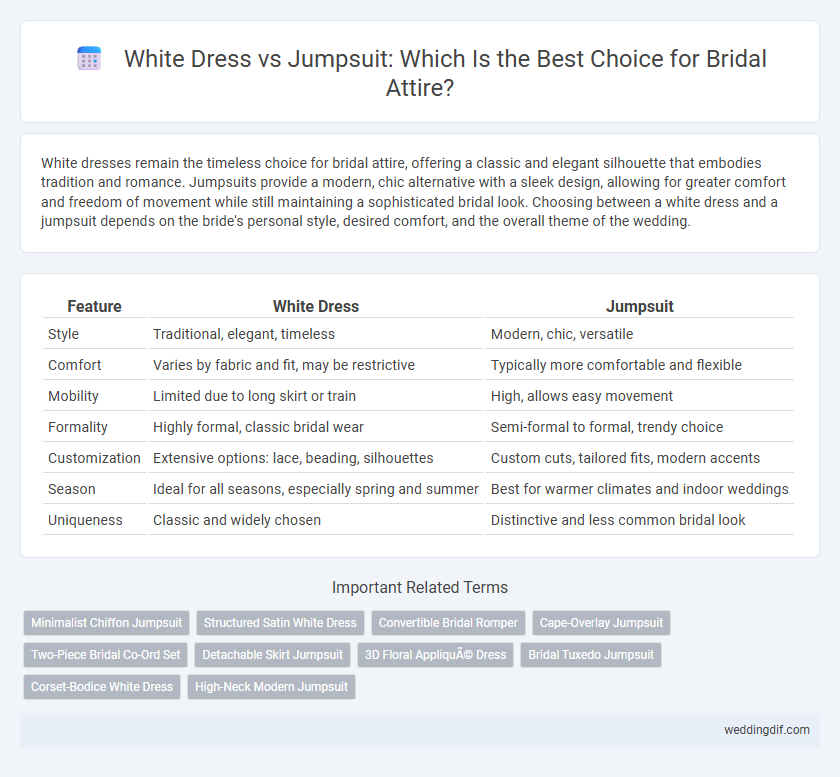 White Dress vs Jumpsuit: Which Is the Best Choice for Bridal Attire?

White dresses remain the timeless choice for bridal attire, offering a classic and elegant silhouette that embodies tradition and romance. Jumpsuits provide a modern, chic alternative with a sleek design, allowing for greater comfort and freedom of movement while still maintaining a sophisticated bridal look. Choosing between a white dress and a jumpsuit depends on the bride's personal style, desired comfort, and the overall theme of the wedding.

| Feature | White Dress | Jumpsuit |
|---|---|---|
| Style | Traditional, elegant, timeless | Modern, chic, versatile |
| Comfort | Varies by fabric and fit, may be restrictive | Typically more comfortable and flexible |
| Mobility | Limited due to long skirt or train | High, allows easy movement |
| Formality | Highly formal, classic bridal wear | Semi-formal to formal, trendy choice |
| Customization | Extensive options: lace, beading, silhouettes | Custom cuts, tailored fits, modern accents |
| Season | Ideal for all seasons, especially spring and summer | Best for warmer climates and indoor weddings |
| Uniqueness | Classic and widely chosen | Distinctive and less common bridal look |

Important Related Terms

Minimalist Chiffon Jumpsuit
Structured Satin White Dress
Convertible Bridal Romper
Cape-Overlay Jumpsuit
Two-Piece Bridal Co-Ord Set
Detachable Skirt Jumpsuit
3D Floral AppliquÃ© Dress
Bridal Tuxedo Jumpsuit
Corset-Bodice White Dress
High-Neck Modern Jumpsuit

weddingdif.com